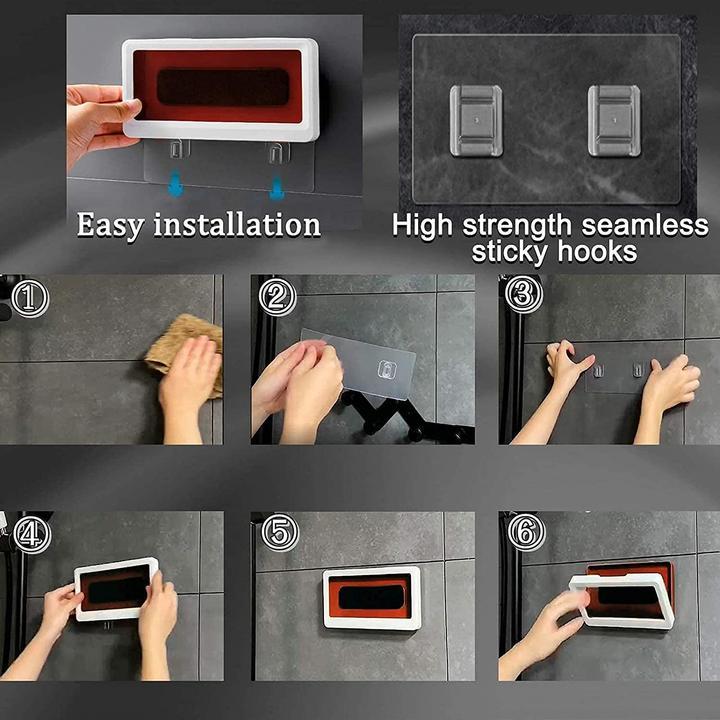 Easy installation

High strength seamless sticky hooks

①

②

③

④

⑤

⑥